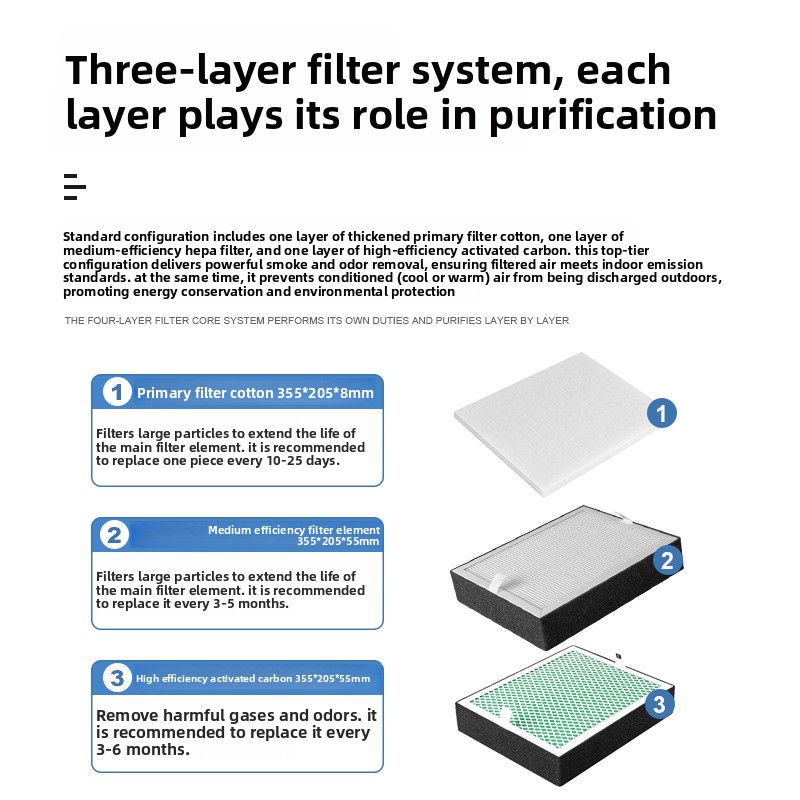 Three-layer filter system, each layer plays its role in purification

Standard configuration includes one layer of thickened primary filter cotton, one layer of medium-efficiency hepa filter, and one layer of high-efficiency activated carbon. this top-tier configuration delivers powerful smoke and odor removal, ensuring filtered air meets indoor emission standards. at the same time, it prevents conditioned (cool or warm) air from being discharged outdoors, promoting energy conservation and environmental protection

THE FOUR-LAYER FILTER CORE SYSTEM PERFORMS ITS OWN DUTIES AND PURIFIES LAYER BY LAYER

1 Primary filter cotton 355*205*8mm

Filters large particles to extend the life of the main filter element. it is recommended to replace one piece every 10-25 days.

2 Medium efficiency filter element 355*205*55mm

Filters large particles to extend the life of the main filter element. it is recommended to replace it every 3-5 months.

3 High efficiency activated carbon 355*205*55mm

Remove harmful gases and odors. it is recommended to replace it every 3-6 months.

1

2

3